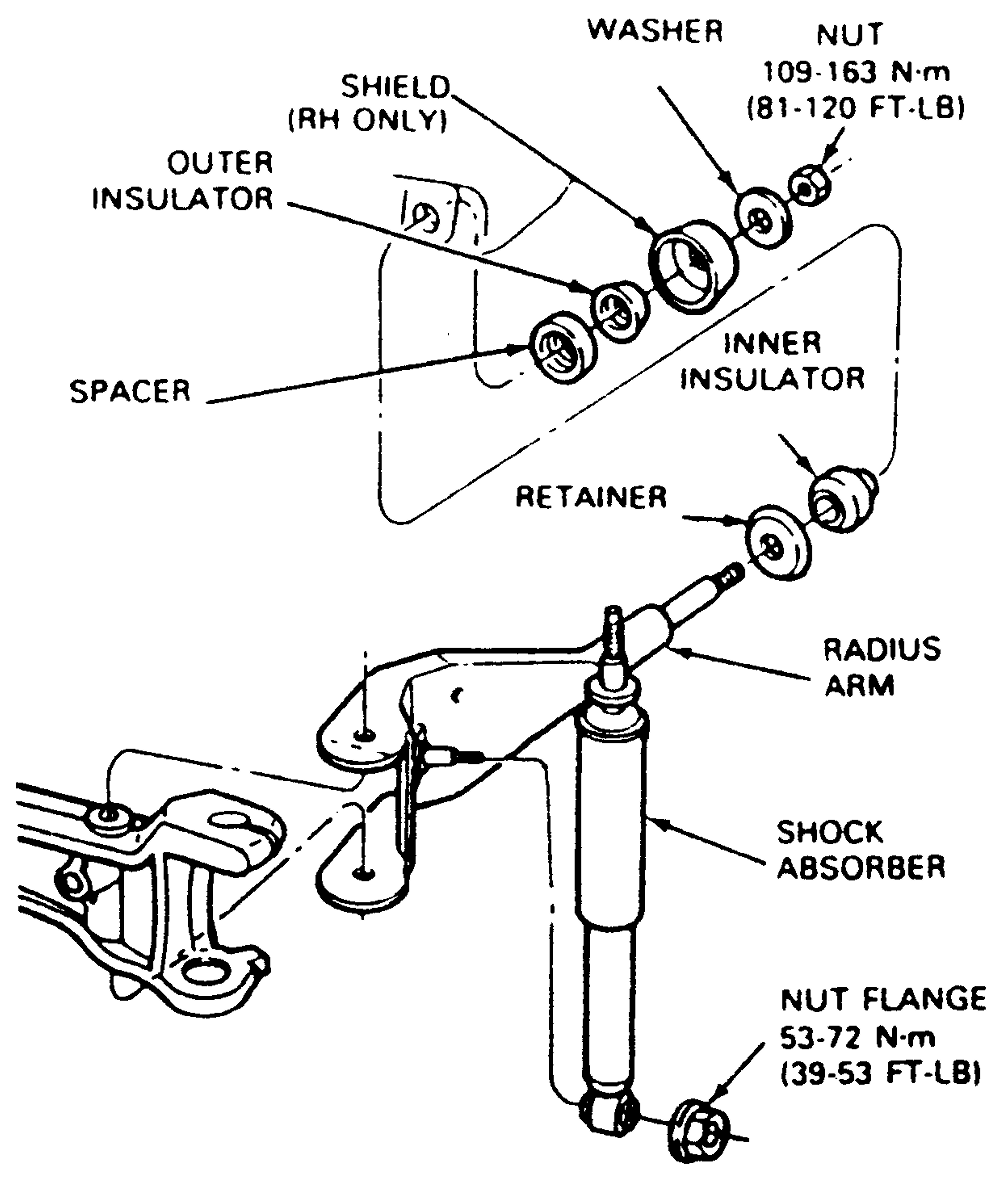 WASHER

NUT
109-163 N·m
(81-120 FT-LB)

SHIELD
(RH ONLY)

OUTER
INSULATOR

SPACER

INNER
INSULATOR

RETAINER

RADIUS
ARM

SHOCK
ABSORBER

NUT FLANGE
53-72 N·m
(39-53 FT-LB)